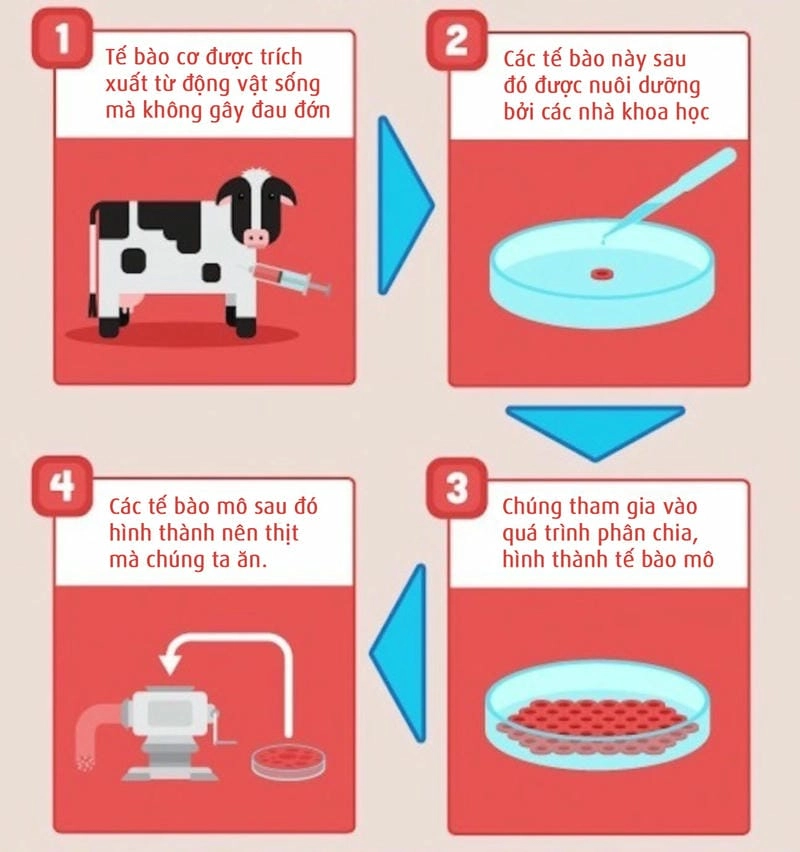 1

Tế bào cơ được trích xuất từ động vật sống mà không gây đau đớn

2

Các tế bào này sau đó được nuôi dưỡng bởi các nhà khoa học

3

Chúng tham gia vào quá trình phân chia, hình thành tế bào mô

4

Các tế bào mô sau đó hình thành nên thịt mà chúng ta ăn.