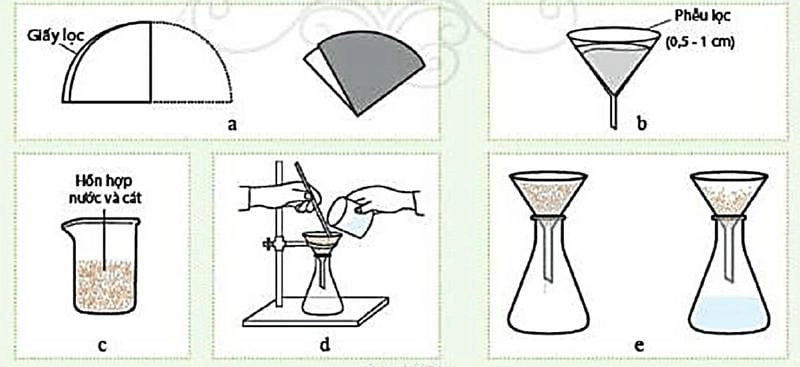 Giấy lọc

a

Phễu lọc

(0,5 - 1 cm)

b

Hỗn hợp nước và cát

c

d

e