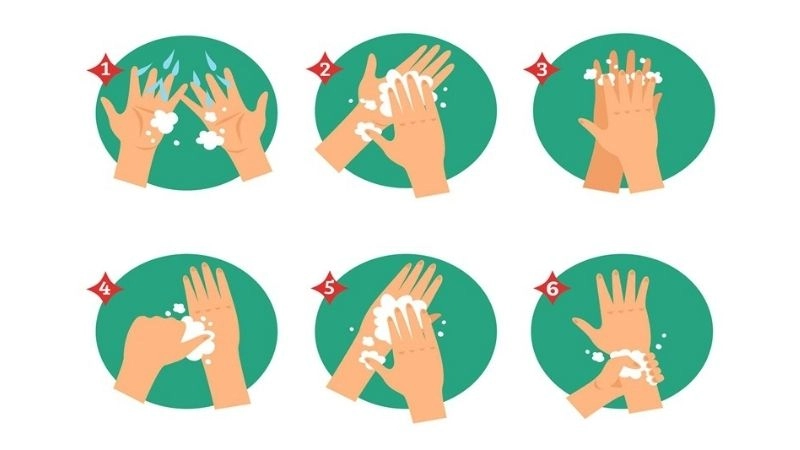 1

2

3

4

5

6